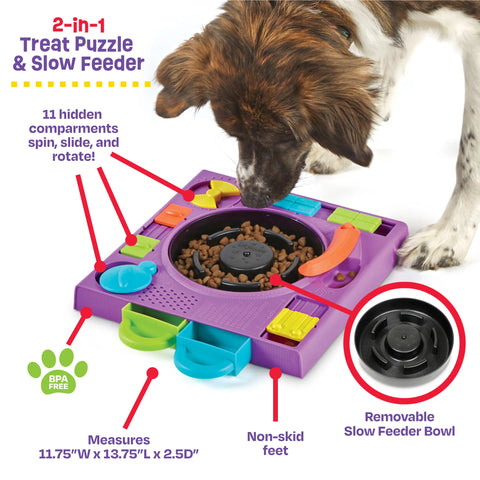 2-in-1
Treat Puzzle
& Slow Feeder

11 hidden comparments spin, slide, and rotate!

BPA FREE

Measures
11.75"W x 13.75"L x 2.5D"

Non-skid feet

Removable Slow Feeder Bowl