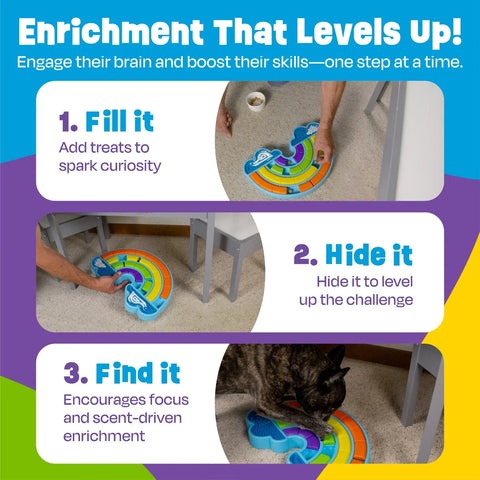 Enrichment That Levels Up!
Engage their brain and boost their skills—one step at a time.

1. Fill it
Add treats to spark curiosity

2. Hide it
Hide it to level up the challenge

3. Find it
Encourages focus and scent-driven enrichment